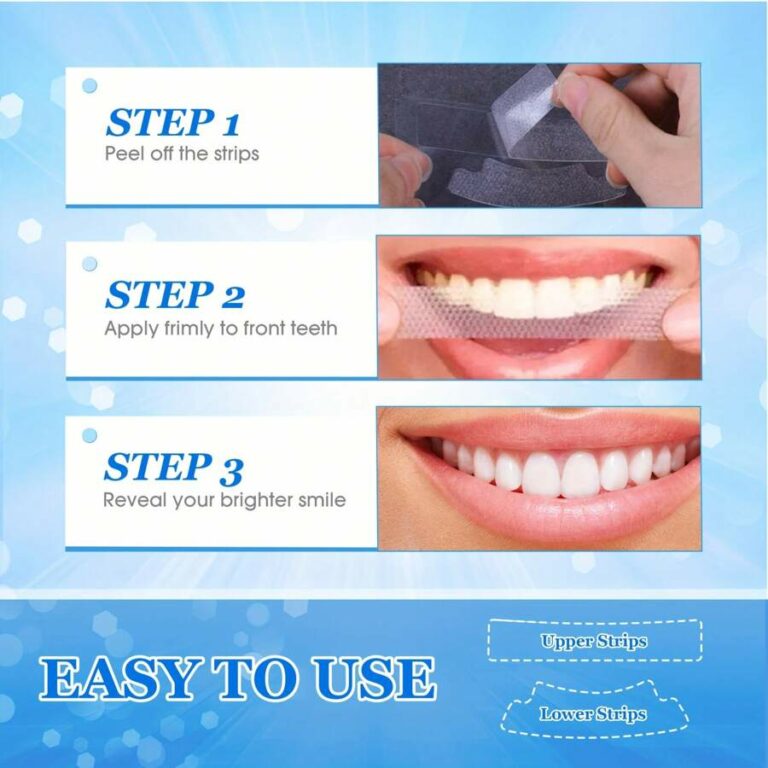 STEP 1
Peel off the strips

STEP 2
Apply frimly to front teeth

STEP 3
Reveal your brighter smile

EASY TO USE

Upper Strips

Lower Strips