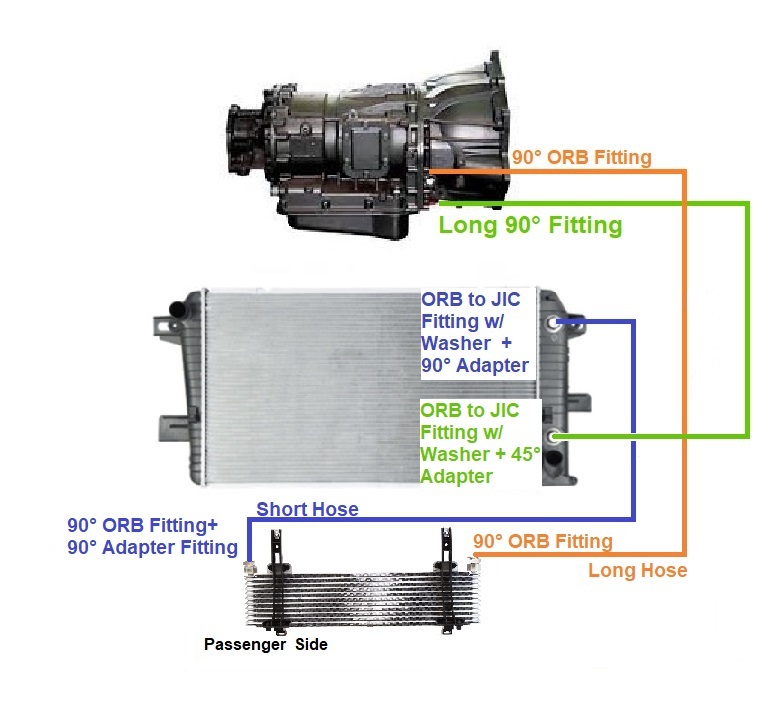 90° ORB Fitting

Long 90° Fitting

ORB to JIC Fitting w/ Washer + 90° Adapter

ORB to JIC Fitting w/ Washer + 45° Adapter

Short Hose

90° ORB Fitting+ 90° Adapter Fitting

90° ORB Fitting

Long Hose

Passenger Side