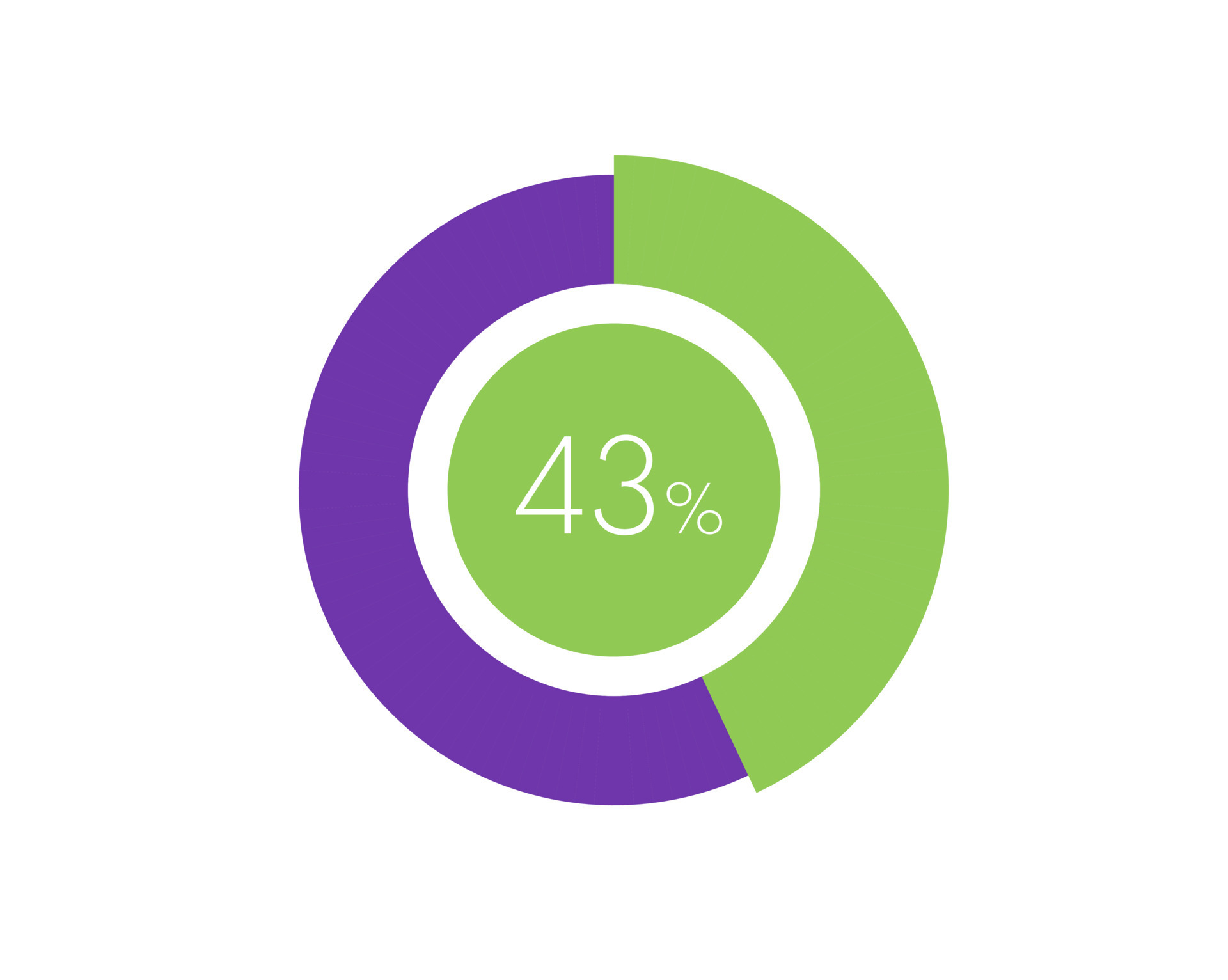 43%