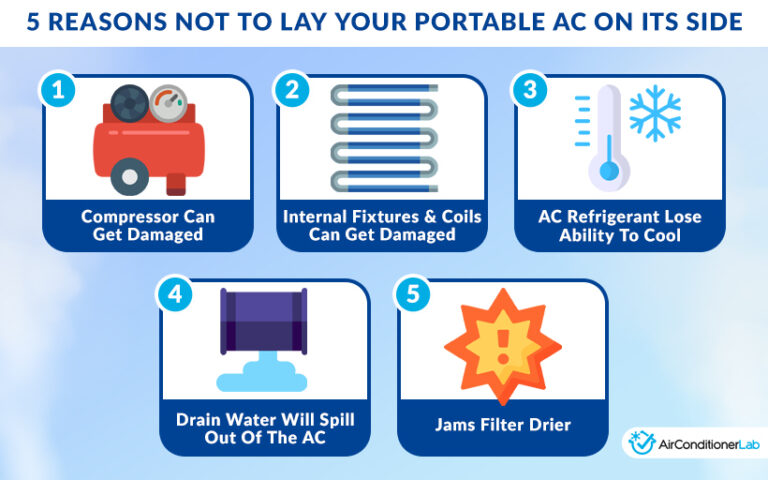 5 REASONS NOT TO LAY YOUR PORTABLE AC ON ITS SIDE

1
Compressor Can Get Damaged

2
Internal Fixtures & Coils Can Get Damaged

3
AC Refrigerant Lose Ability To Cool

4
Drain Water Will Spill Out Of The AC

5
Jams Filter Drier

AirConditionerLab