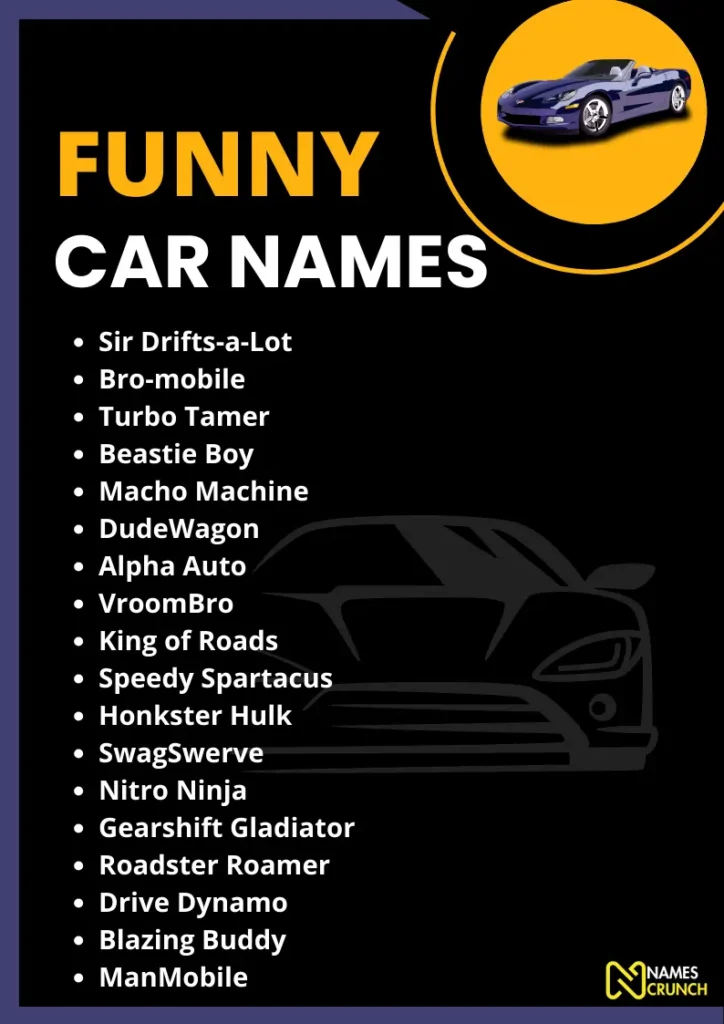 FUNNY
CAR NAMES

- Sir Drifts-a-Lot
- Bro-mobile
- Turbo Tamer
- Beastie Boy
- Macho Machine
- DudeWagon
- Alpha Auto
- VroomBro
- King of Roads
- Speedy Spartacus
- Honkster Hulk
- SwagSwerve
- Nitro Ninja
- Gearshift Gladiator
- Roadster Roamer
- Drive Dynamo
- Blazing Buddy
- ManMobile

NAMES CRUNCH