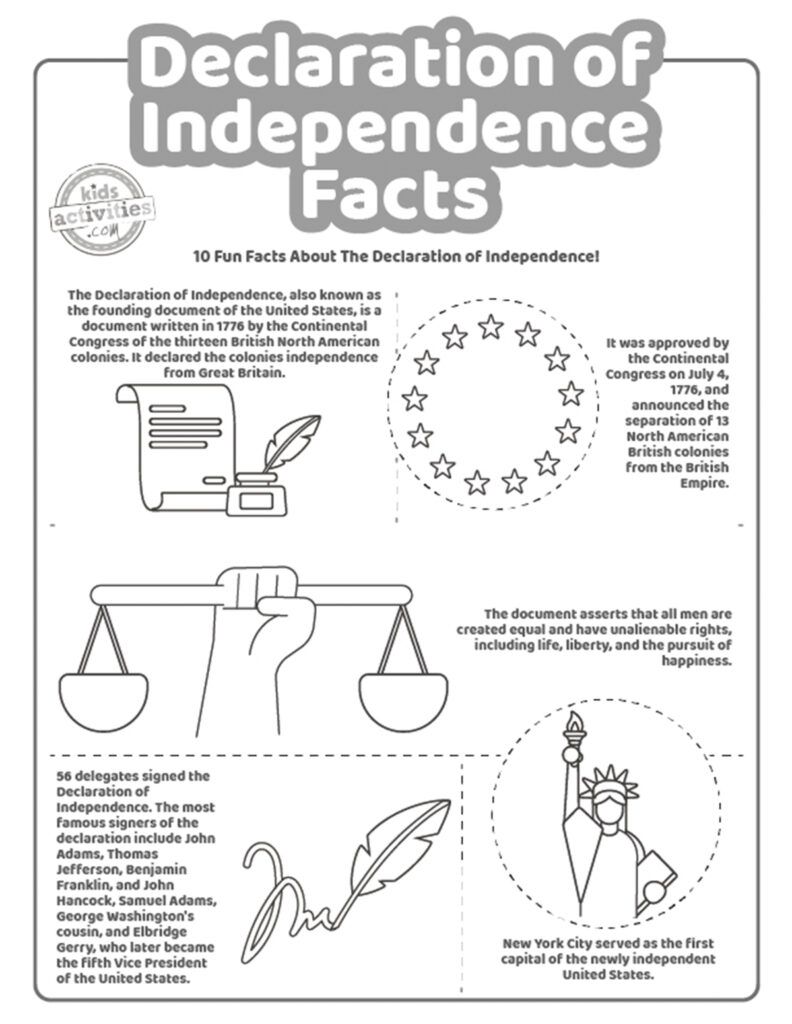 Declaration of Independence Facts

kids activities .com

10 Fun Facts About The Declaration of Independence!

The Declaration of Independence, also known as the founding document of the United States, is a document written in 1776 by the Continental Congress of the thirteen British North American colonies. It declared the colonies independence from Great Britain.

It was approved by the Continental Congress on July 4, 1776, and announced the separation of 13 North American British colonies from the British Empire.

The document asserts that all men are created equal and have unalienable rights, including life, liberty, and the pursuit of happiness.

56 delegates signed the Declaration of Independence. The most famous signers of the declaration include John Adams, Thomas Jefferson, Benjamin Franklin, and John Hancock, Samuel Adams, George Washington's cousin, and Elbridge Gerry, who later became the fifth Vice President of the United States.

New York City served as the first capital of the newly independent United States.